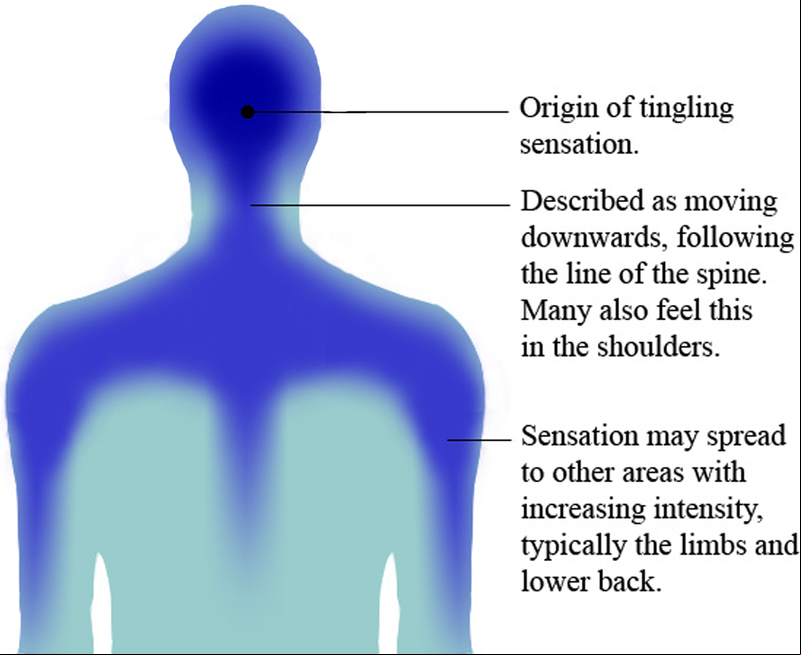 Origin of tingling sensation.

Described as moving downwards, following the line of the spine. Many also feel this in the shoulders.

Sensation may spread to other areas with increasing intensity, typically the limbs and lower back.